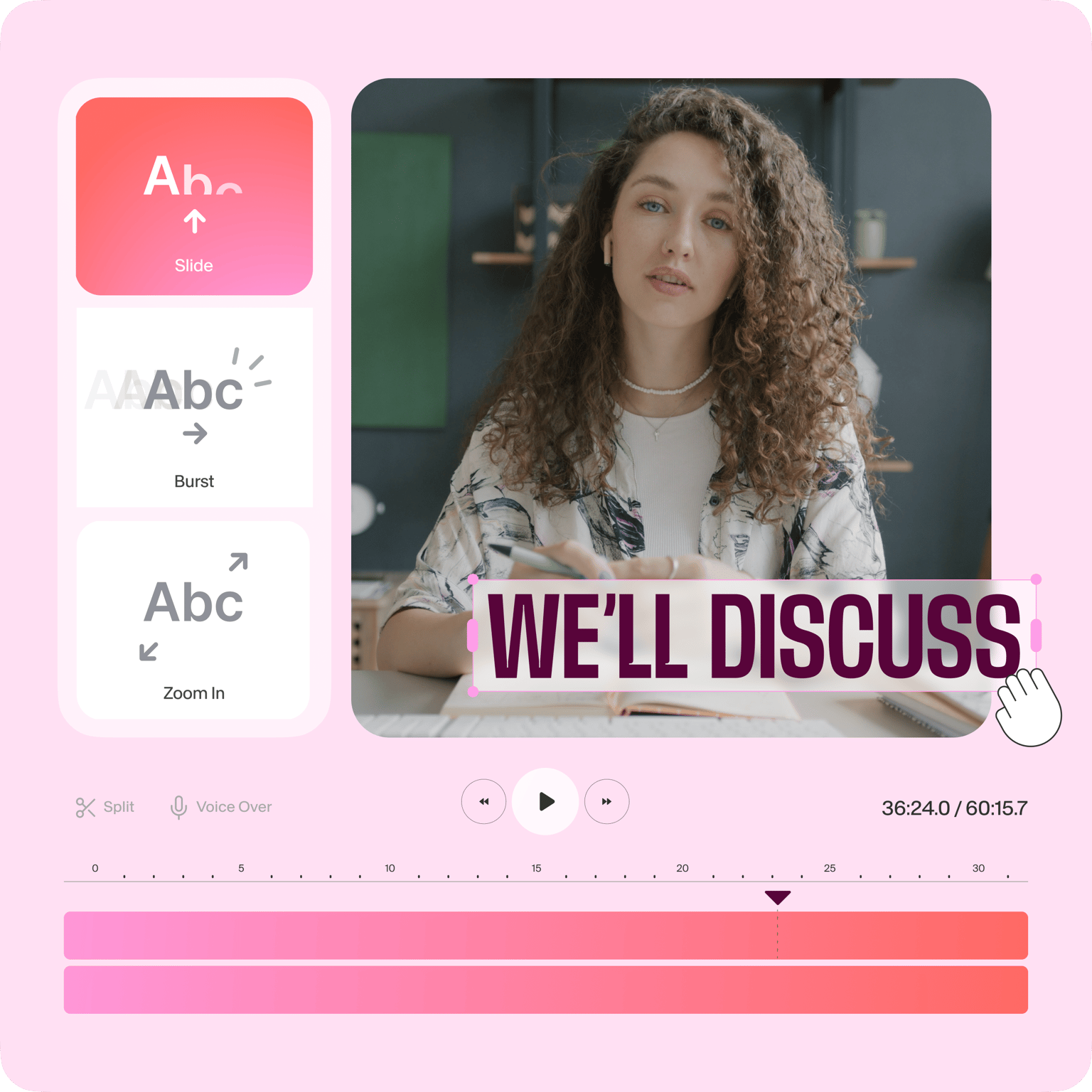 Abc
Slide

Abc
Burst

Abc
Zoom In

WE'LL DISCUSS

Split
Voice Over

36:24.0 / 60:15.7

0
5
10
15
20
25
30